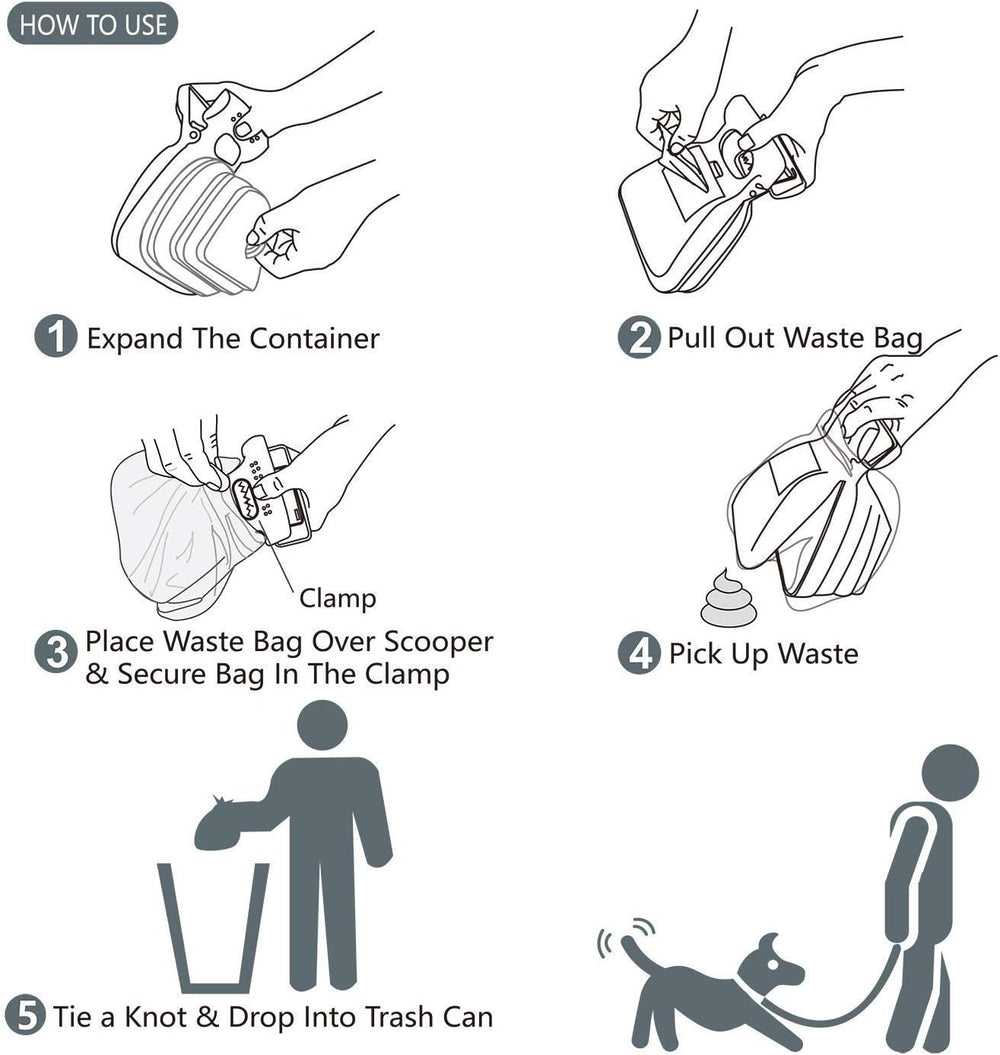 HOW TO USE

1 Expand The Container

2 Pull Out Waste Bag

Clamp

3 Place Waste Bag Over Scooper & Secure Bag In The Clamp

4 Pick Up Waste

5 Tie a Knot & Drop Into Trash Can